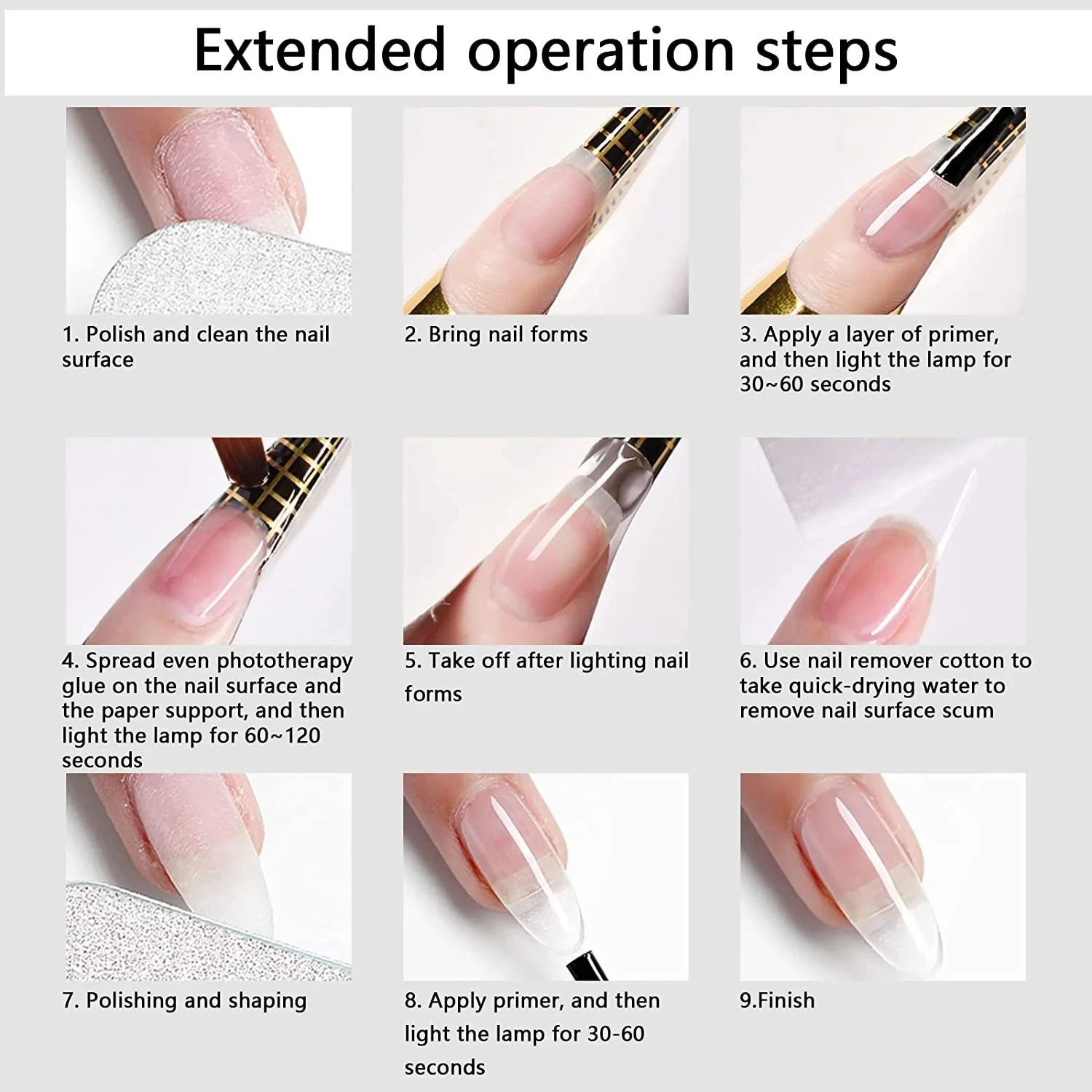 Extended operation steps

1. Polish and clean the nail surface

2. Bring nail forms

3. Apply a layer of primer, and then light the lamp for 30~60 seconds

4. Spread even phototherapy glue on the nail surface and the paper support, and then light the lamp for 60~120 seconds

5. Take off after lighting nail forms

6. Use nail remover cotton to take quick-drying water to remove nail surface scum

7. Polishing and shaping

8. Apply primer, and then light the lamp for 30-60 seconds

9.Finish